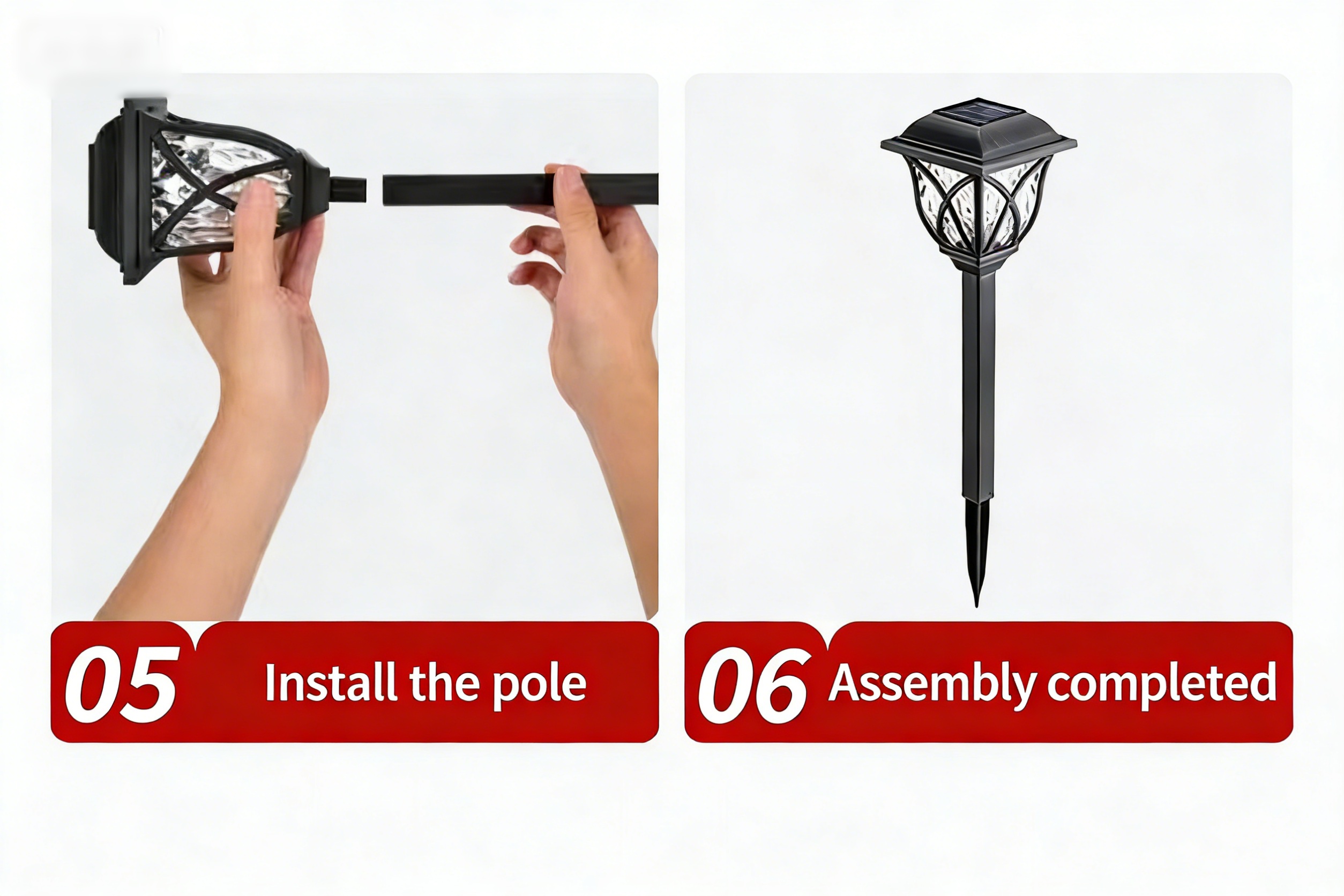 05 Install the pole

06 Assembly completed